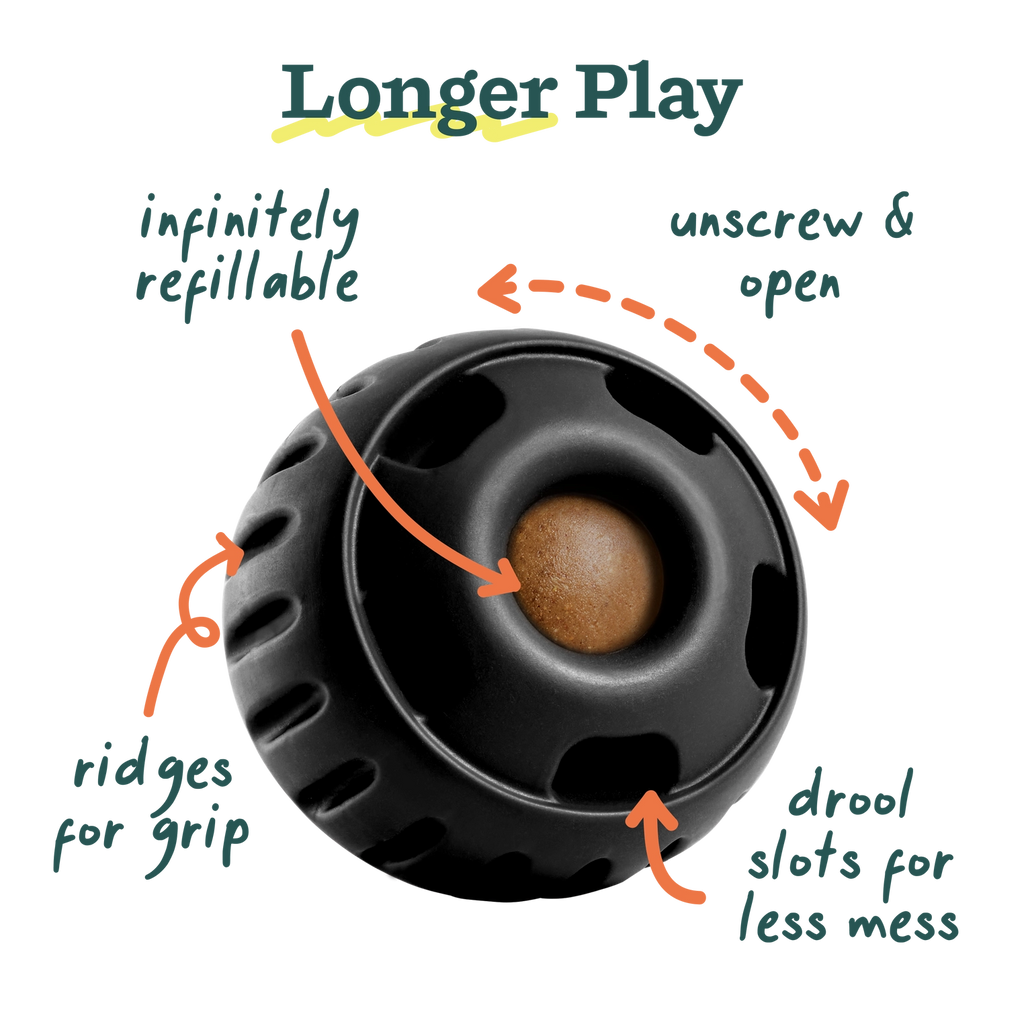 Longer Play

infinitely refillable

unscrew & open

ridges for grip

drool slots for less mess